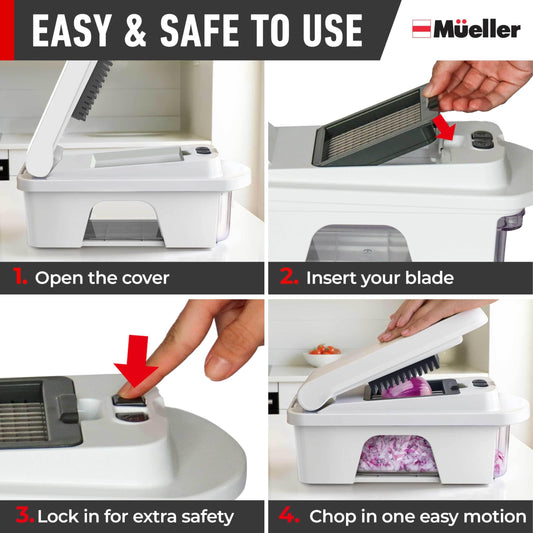 EASY & SAFE TO USE

Müeller

1. Open the cover

2. Insert your blade

3. Lock in for extra safety

4. Chop in one easy motion